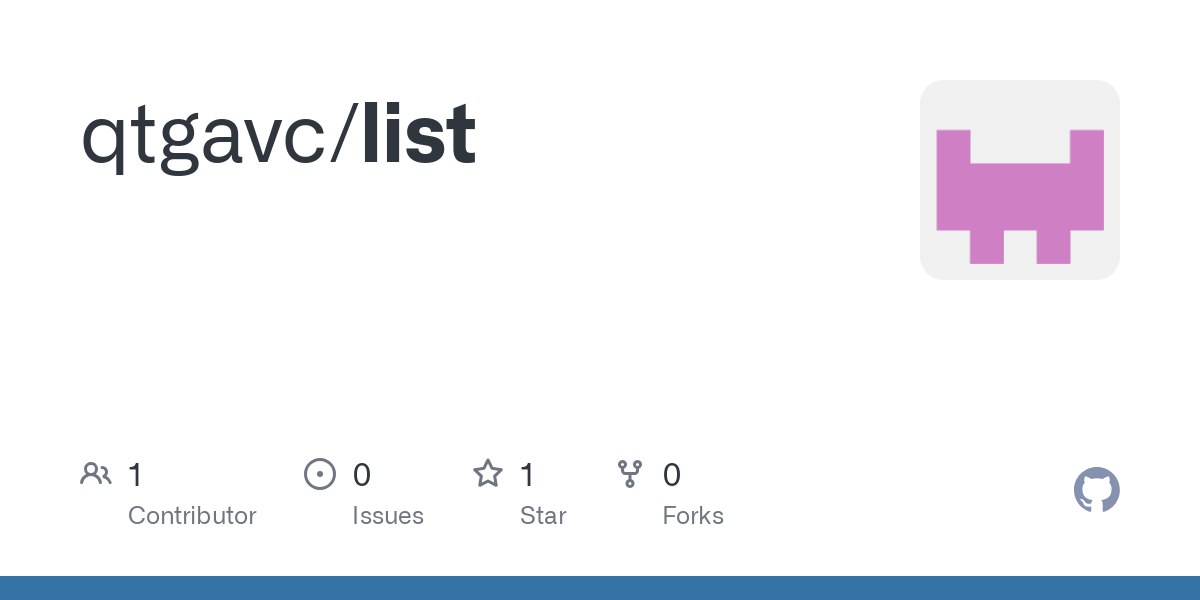 qtgavc/list

1
Contributor

0
Issues

1
Star

0
Forks