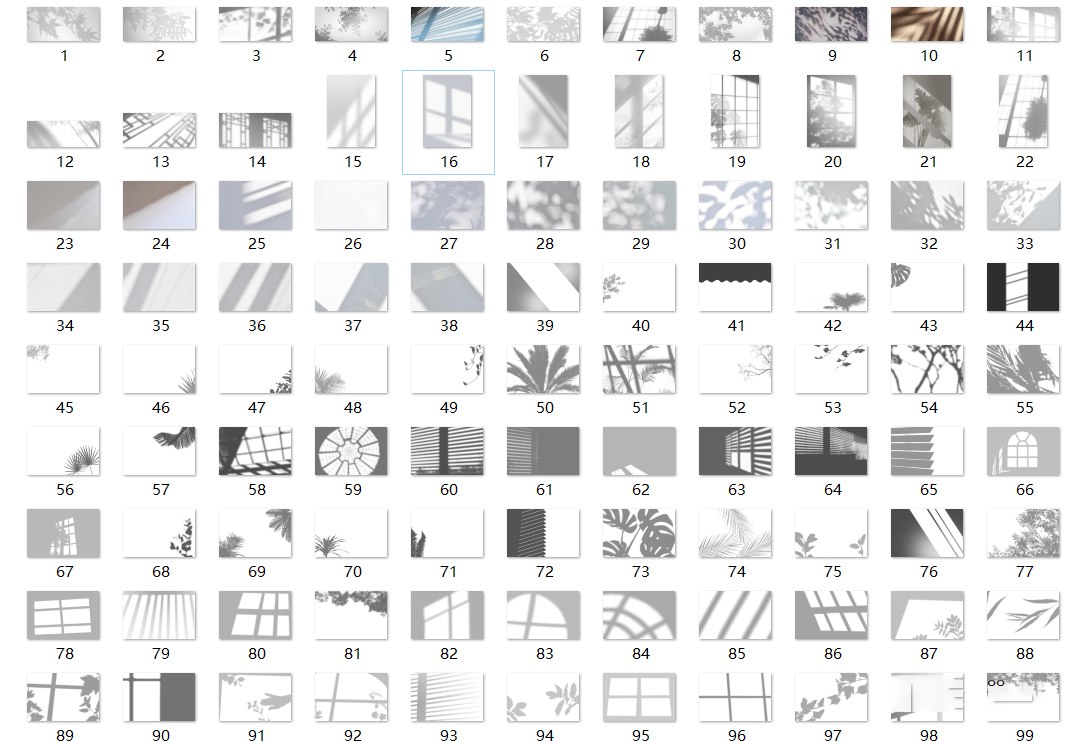 1 2 3 4 5 6 7 8 9 10 11

12 13 14 15 16 17 18 19 20 21 22

23 24 25 26 27 28 29 30 31 32 33

34 35 36 37 38 39 40 41 42 43 44

45 46 47 48 49 50 51 52 53 54 55

56 57 58 59 60 61 62 63 64 65 66

67 68 69 70 71 72 73 74 75 76 77

78 79 80 81 82 83 84 85 86 87 88

89 90 91 92 93 94 95 96 97 98 99